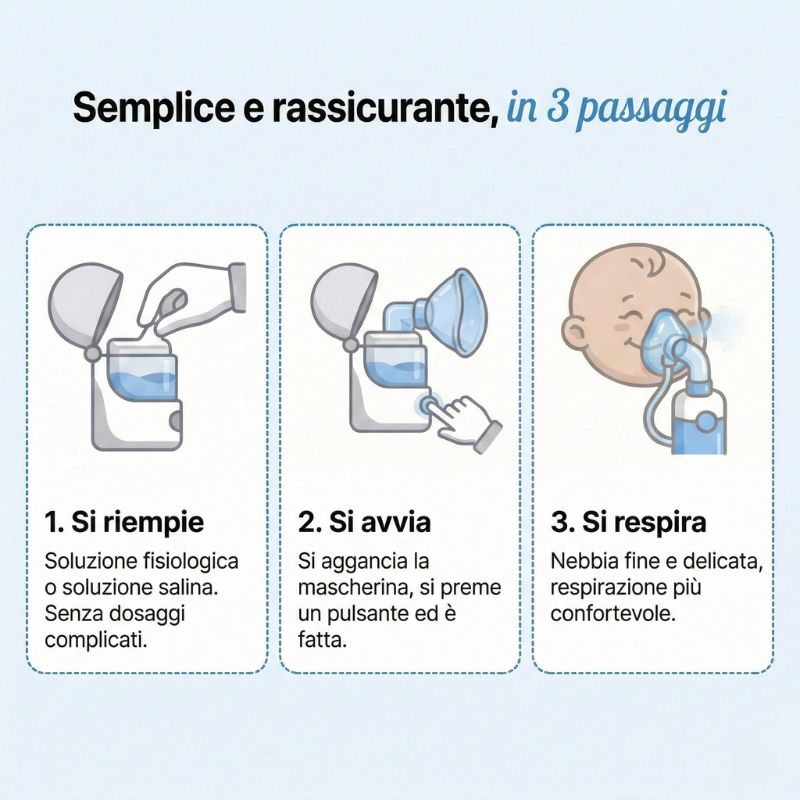 Semplice e rassicurante, in 3 passaggi

1. Si riempie

Soluzione fisiologica o soluzione salina. Senza dosaggi complicati.

2. Si avvia

Si aggancia la mascherina, si preme un pulsante ed è fatta.

3. Si respira

Nebbia fine e delicata, respirazione più confortevole.